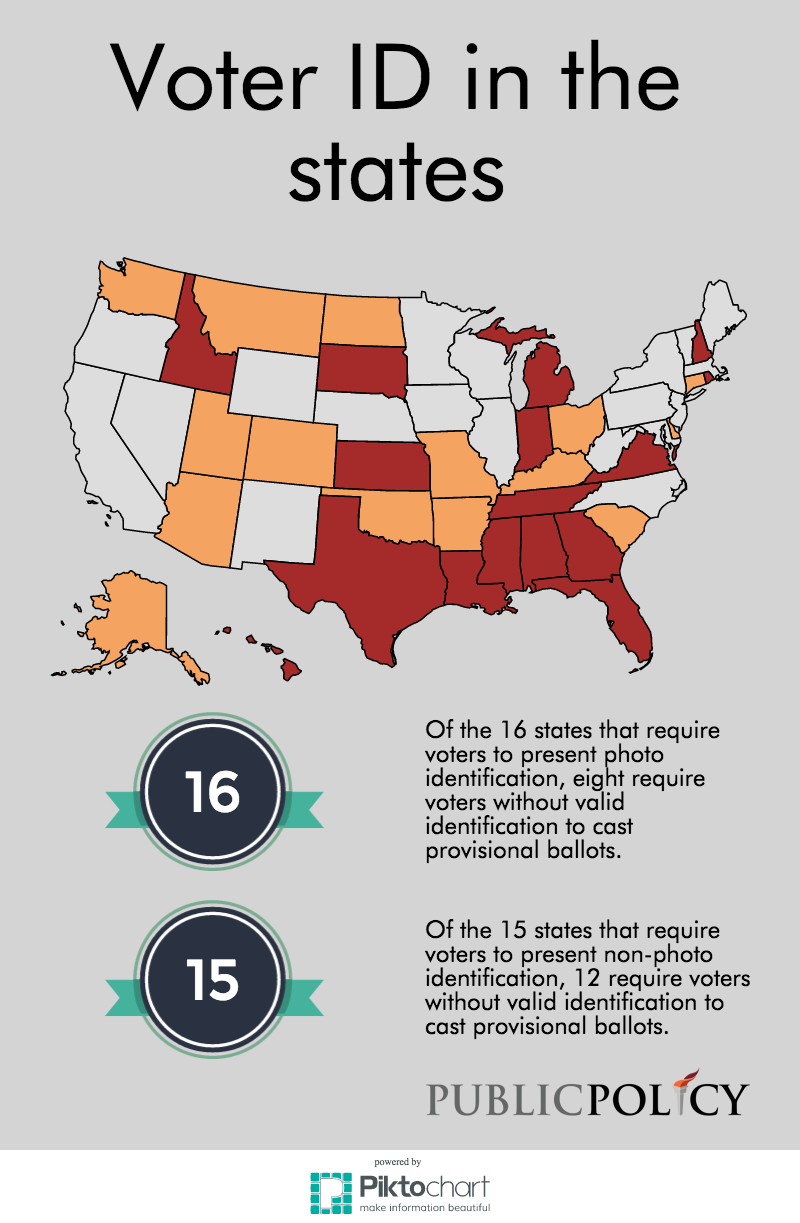 Voter ID in the states

16

Of the 16 states that require voters to present photo identification, eight require voters without valid identification to cast provisional ballots.

15

Of the 15 states that require voters to present non-photo identification, 12 require voters without valid identification to cast provisional ballots.

PUBLICPOLICY

powered by
Piktochart
make information beautiful