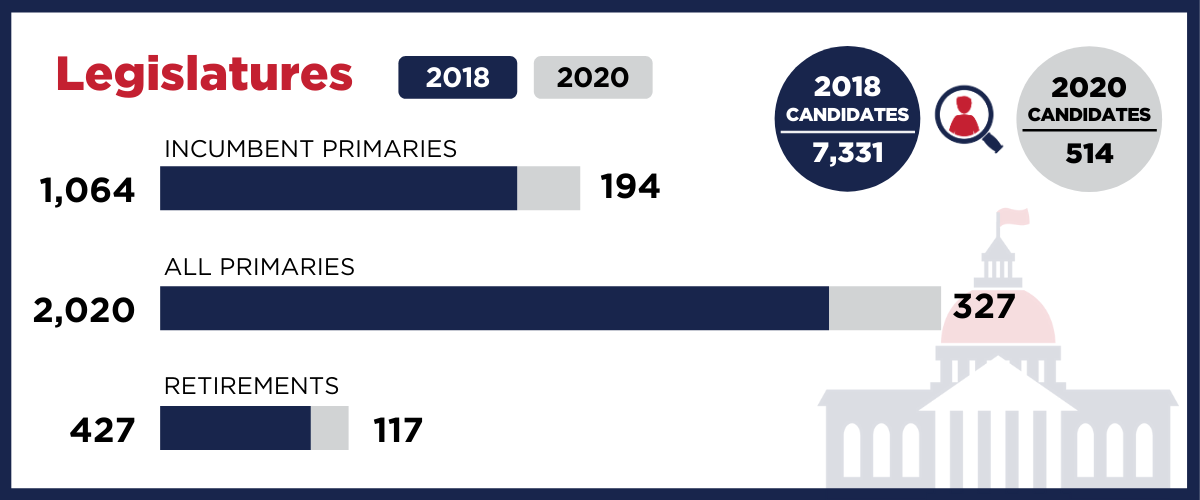 Legislatures

2018 2020

2018 CANDIDATES 7,331

2020 CANDIDATES 514

INCUMBENT PRIMARIES

1,064 194

ALL PRIMARIES

2,020 327

RETIREMENTS

427 117