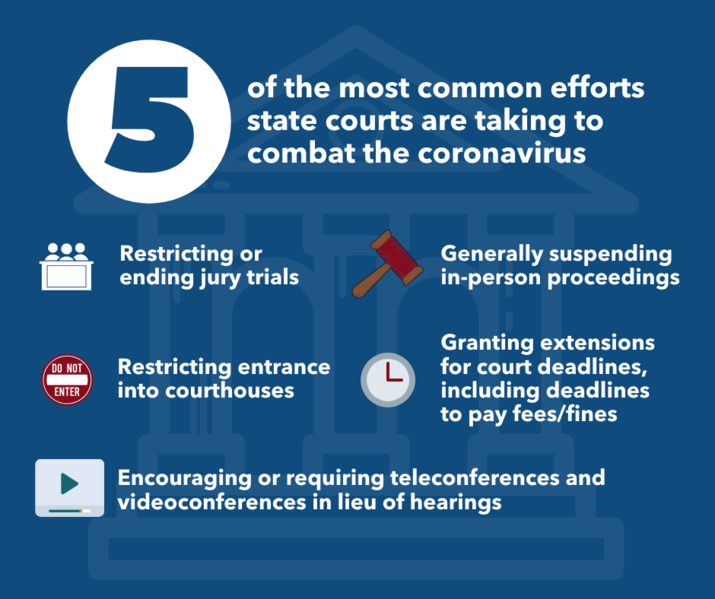 5 of the most common efforts state courts are taking to combat the coronavirus

Restricting or ending jury trials

Generally suspending in-person proceedings

DO NOT ENTER

Restricting entrance into courthouses

Granting extensions for court deadlines, including deadlines to pay fees/fines

Encouraging or requiring teleconferences and videoconferences in lieu of hearings